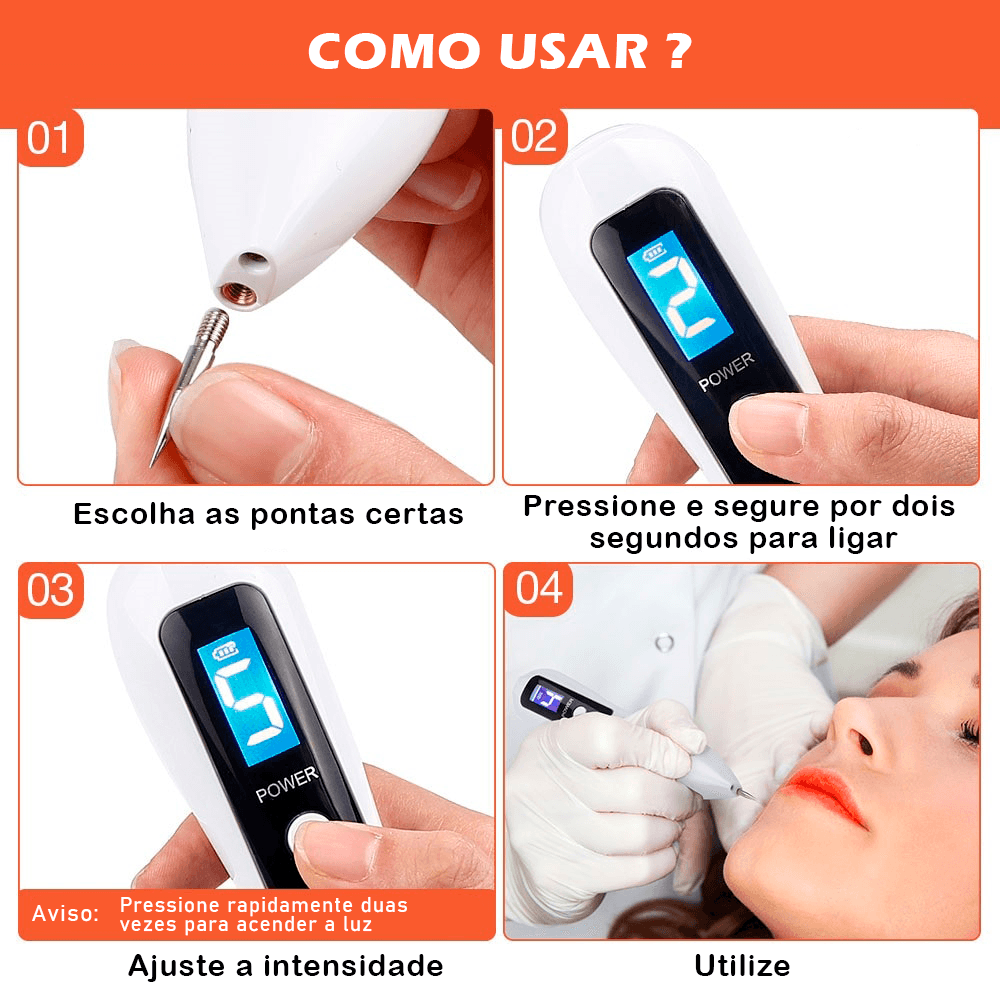 COMO USAR ?

01

Escolha as pontas certas

02

2

POWER

Pressione e segure por dois segundos para ligar

03

5

POWER

Aviso: Pressione rapidamente duas vezes para acender a luz

Ajuste a intensidade

04

Utilize